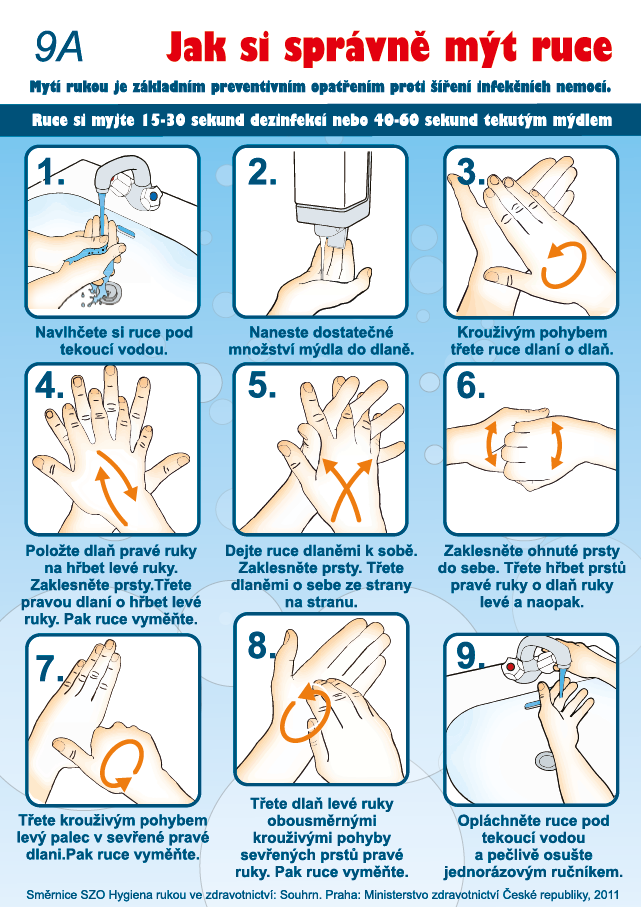 9A Jak si správně mýt ruce

Mytí rukou je základním preventivním opatřením proti šíření infekčních nemocí.

Ruce si myjte 15-30 sekund dezinfekcí nebo 40-60 sekund tekutým mýdlem

1.
Navlhčete si ruce pod tekoucí vodou.

2.
Naneste dostatečné množství mýdla do dlaně.

3.
Krouživým pohybem třete ruce dlaní o dlaň.

4.
Položte dlaň pravé ruky na hřbet levé ruky. Zaklesněte prsty.Třete pravou dlaní o hřbet levé ruky. Pak ruce vyměňte.

5.
Dejte ruce dlaněmi k sobě. Zaklesněte prsty. Třete dlaněmi o sebe ze strany na stranu.

6.
Zaklesněte ohnuté prsty do sebe. Třete hřbet prstů pravé ruky o dlaň ruky levé a naopak.

7.
Třete krouživým pohybem levý palec v sevřené pravé dlani.Pak ruce vyměňte.

8.
Třete dlaň levé ruky obousměrnými krouživými pohyby sevřených prstů pravé ruky. Pak ruce vyměňte.

9.
Opláchněte ruce pod tekoucí vodou a pečlivě osušte jednorázovým ručníkem.

Směrnice SZO Hygiena rukou ve zdravotnictví: Souhrn. Praha: Ministerstvo zdravotnictví České republiky, 2011